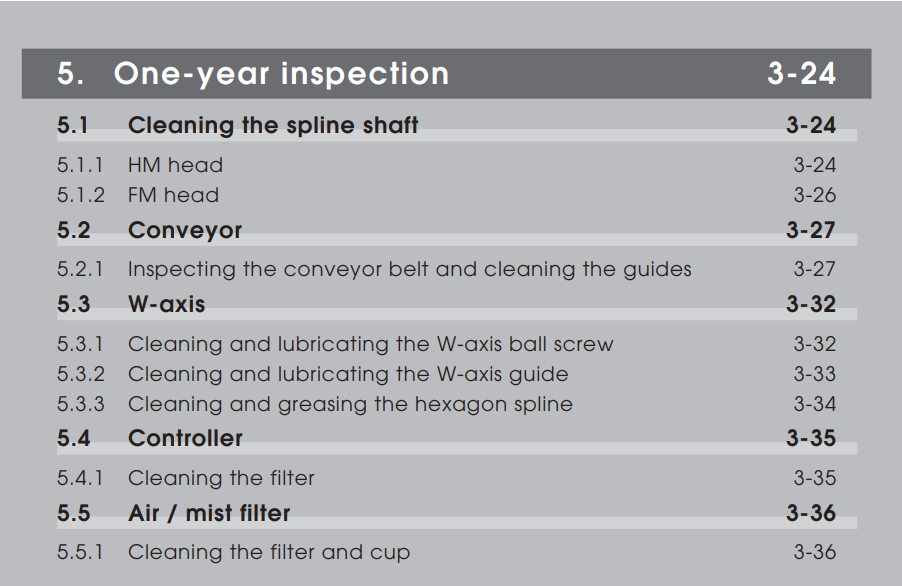 5. One-year inspection 3-24

5.1 Cleaning the spline shaft 3-24

5.1.1 HM head 3-24
5.1.2 FM head 3-26

5.2 Conveyor 3-27

5.2.1 Inspecting the conveyor belt and cleaning the guides 3-27

5.3 W-axis 3-32

5.3.1 Cleaning and lubricating the W-axis ball screw 3-32
5.3.2 Cleaning and lubricating the W-axis guide 3-33
5.3.3 Cleaning and greasing the hexagon spline 3-34

5.4 Controller 3-35

5.4.1 Cleaning the filter 3-35

5.5 Air / mist filter 3-36

5.5.1 Cleaning the filter and cup 3-36